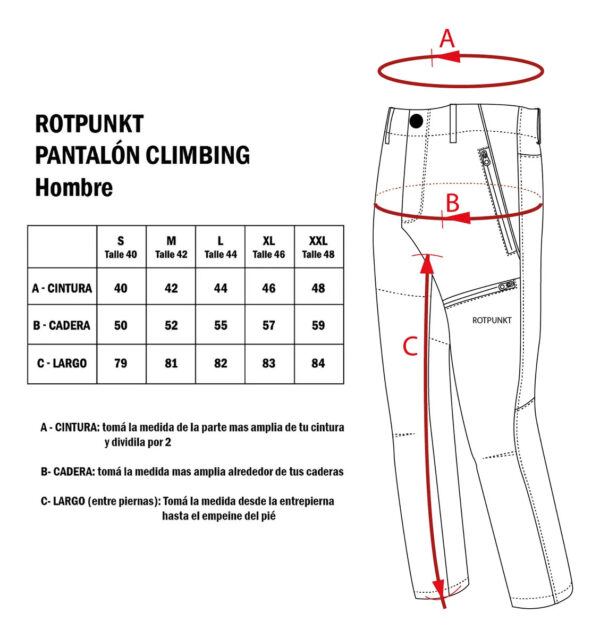 ROTPUNKT
PANTALÓN CLIMBING
Hombre

| | S Talle 40 | M Talle 42 | L Talle 44 | XL Talle 46 | XXL Talle 48 |
|---|---|---|---|---|---|
| A - CINTURA | 40 | 42 | 44 | 46 | 48 |
| B - CADERA | 50 | 52 | 55 | 57 | 59 |
| C - LARGO | 79 | 81 | 82 | 83 | 84 |

A - CINTURA: tomá la medida de la parte mas amplia de tu cintura y dividila por 2

B- CADERA: tomá la medida mas amplia alrededor de tus caderas

C- LARGO (entre piernas): Tomá la medida desde la entrepierna hasta el empeine del pié

A

B

C

ROTPUNKT